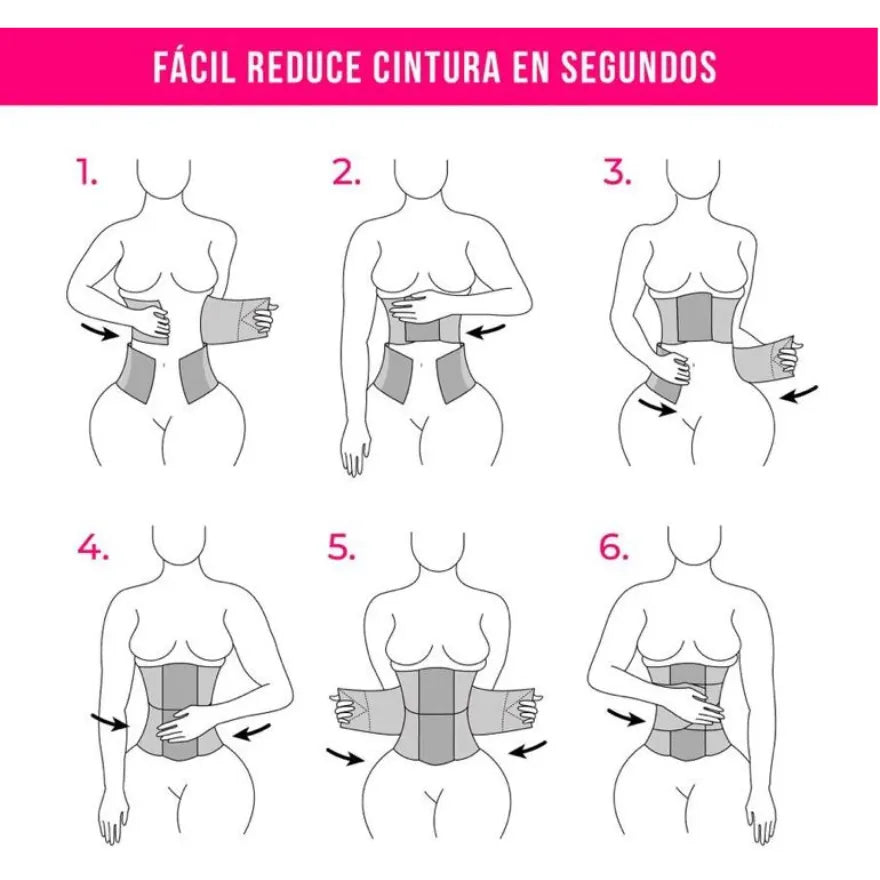 FÁCIL REDUCE CINTURA EN SEGUNDOS

1.

2.

3.

4.

5.

6.